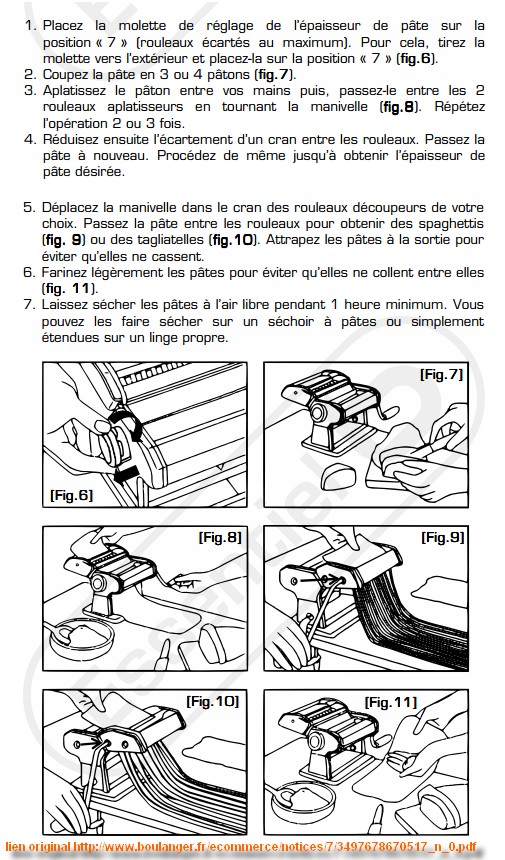 1. Placez la molette de réglage de l'épaisseur de pâte sur la position « 7 » (rouleaux écartés au maximum). Pour cela, tirez la molette vers l'extérieur et placez-la sur la position « 7 » (fig.6).
2. Coupez la pâte en 3 ou 4 pâtons (fig.7).
3. Aplatissez le pâton entre vos mains puis, passez-le entre les 2 rouleaux aplatisseurs en tournant la manivelle (fig.8). Répétez l'opération 2 ou 3 fois.
4. Réduisez ensuite l'écartement d'un cran entre les rouleaux. Passez la pâte à nouveau. Procédez de même jusqu'à obtenir l'épaisseur de pâte désirée.

5. Déplacez la manivelle dans le cran des rouleaux découpeurs de votre choix. Passez la pâte entre les rouleaux pour obtenir des spaghettis (fig. 9) ou des tagliatelles (fig.10). Attrapez les pâtes à la sortie pour éviter qu'elles ne cassent.
6. Farinez légèrement les pâtes pour éviter qu'elles ne collent entre elles (fig. 11).
7. Laissez sécher les pâtes à l'air libre pendant 1 heure minimum. Vous pouvez les faire sécher sur un séchoir à pâtes ou simplement étendues sur un linge propre.

[Fig.6]

[Fig.7]

[Fig.8]

[Fig.9]

[Fig.10]

[Fig.11]

lien original http://www.boulanger.fr/ecommerce/notices/7/3497678670517_n_0.pdf